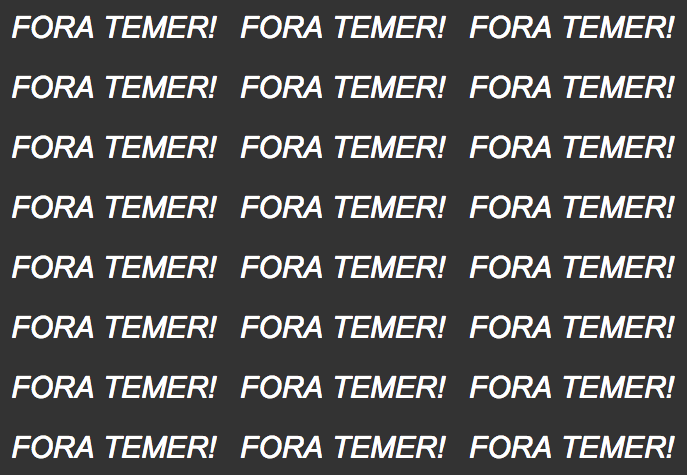 FORA TEMER! FORA TEMER! FORA TEMER!

FORA TEMER! FORA TEMER! FORA TEMER!

FORA TEMER! FORA TEMER! FORA TEMER!

FORA TEMER! FORA TEMER! FORA TEMER!

FORA TEMER! FORA TEMER! FORA TEMER!

FORA TEMER! FORA TEMER! FORA TEMER!

FORA TEMER! FORA TEMER! FORA TEMER!

FORA TEMER! FORA TEMER! FORA TEMER!